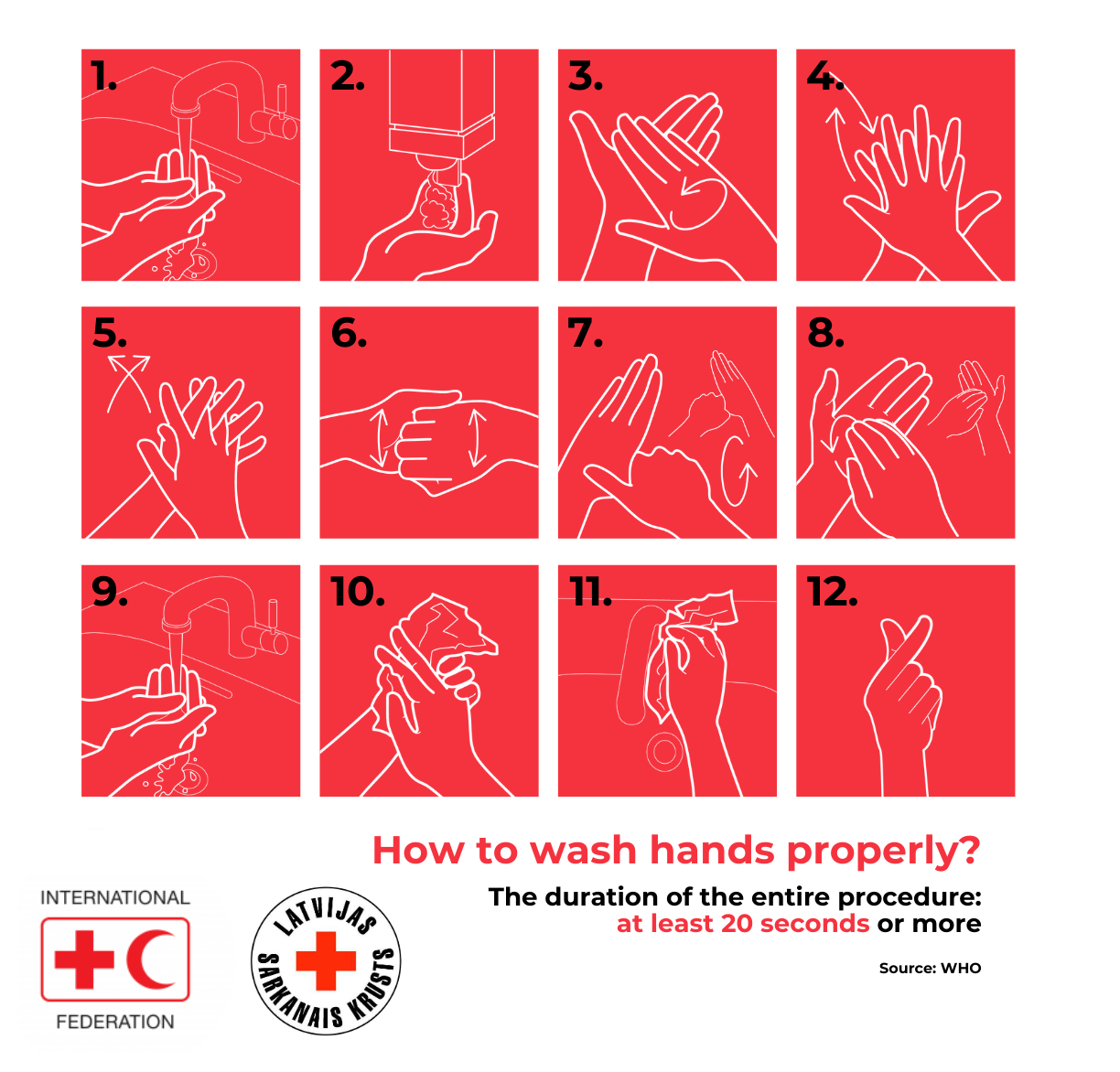 1.

2.

3.

4.

5.

6.

7.

8.

9.

10.

11.

12.

How to wash hands properly?

The duration of the entire procedure: at least 20 seconds or more

Source: WHO

INTERNATIONAL
FEDERATION

LATVIJAS SARKANAIS KRUSTS